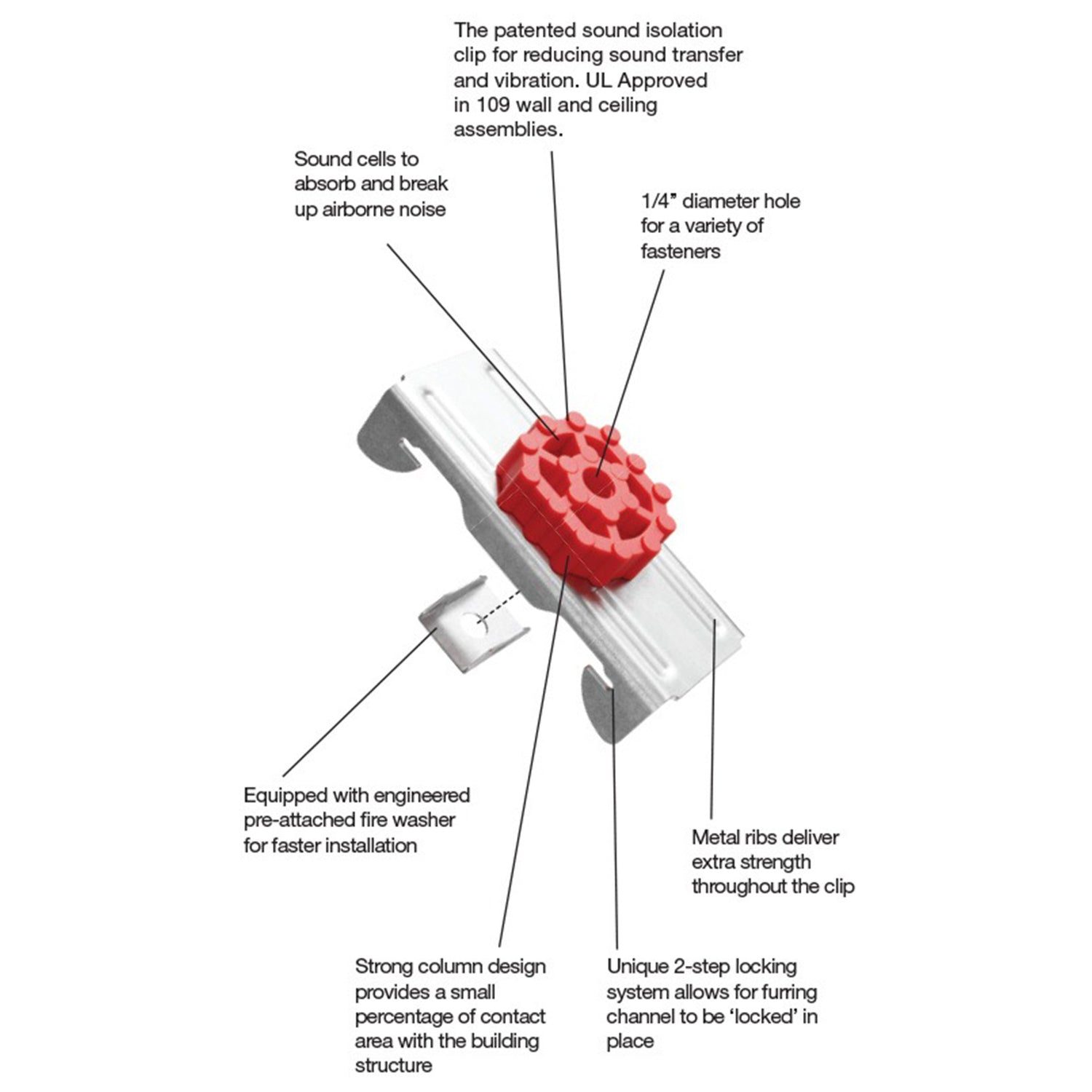 The patented sound isolation clip for reducing sound transfer and vibration. UL Approved in 109 wall and ceiling assemblies.

Sound cells to absorb and break up airborne noise

1/4" diameter hole for a variety of fasteners

Equipped with engineered pre-attached fire washer for faster installation

Metal ribs deliver extra strength throughout the clip

Strong column design provides a small percentage of contact area with the building structure

Unique 2-step locking system allows for furring channel to be 'locked' in place