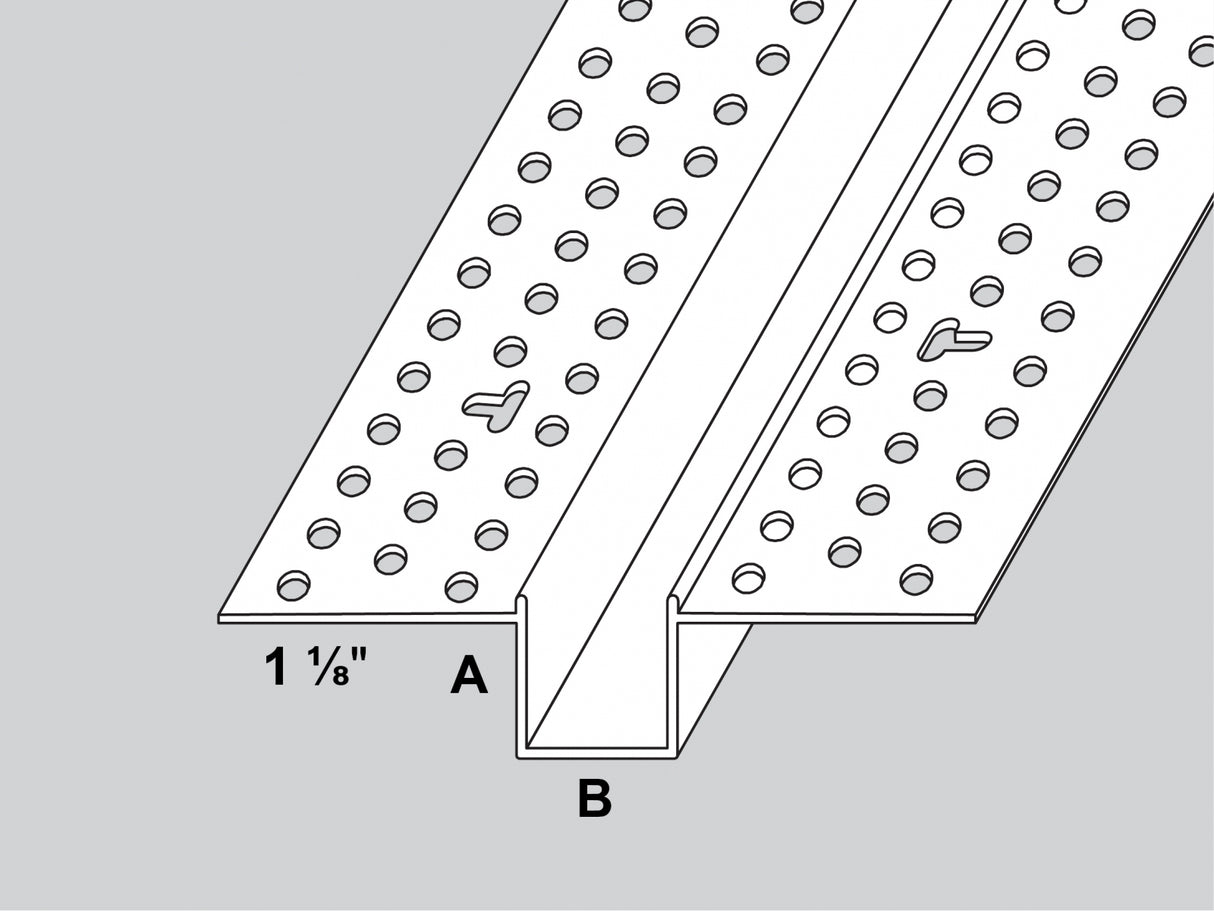 1 ⅛"

A

B