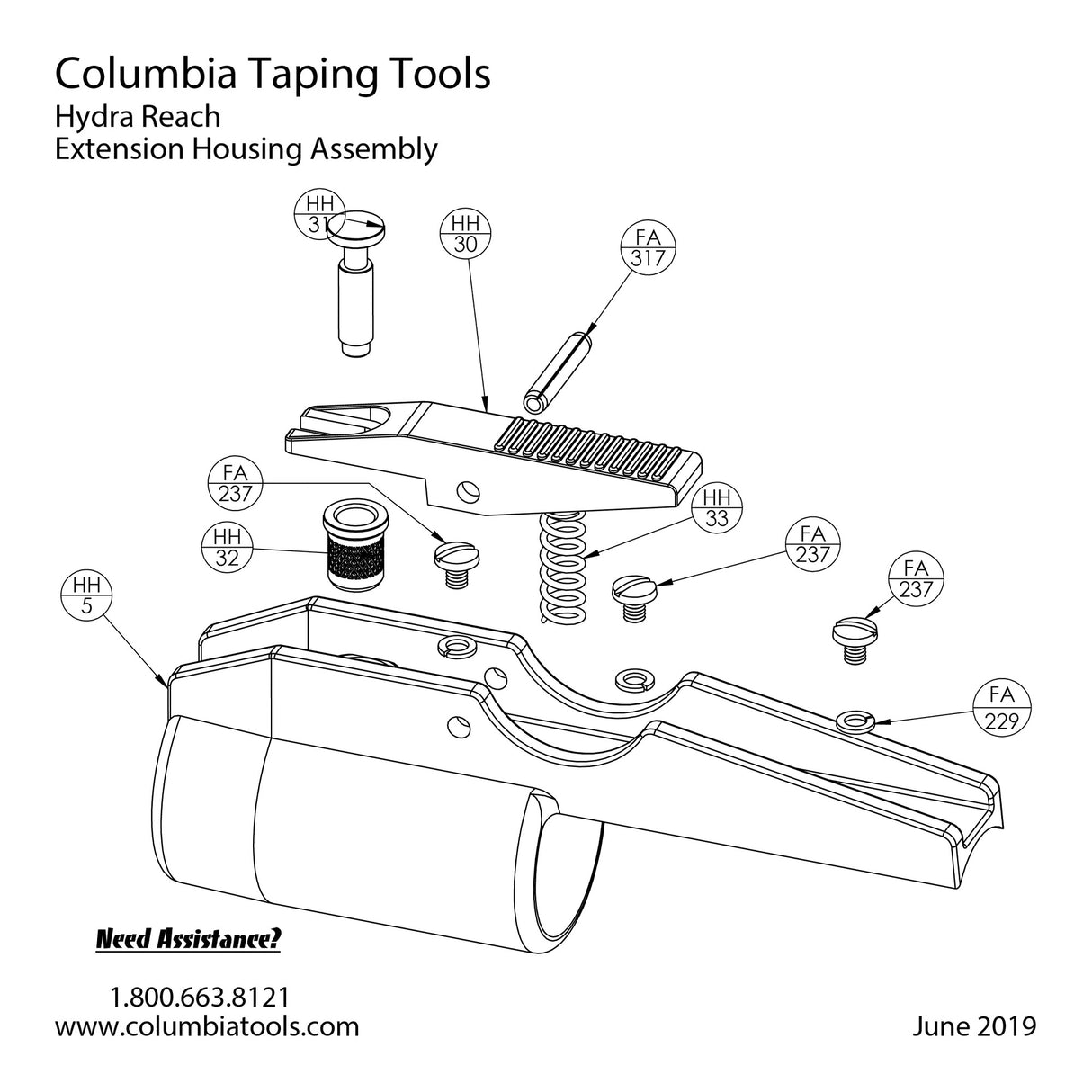 Columbia Taping Tools
Hydra Reach
Extension Housing Assembly

HH 31

HH 30

FA 317

FA 237

HH 32

HH 33

FA 237

FA 237

HH 5

FA 229

Need Assistance?

1.800.663.8121
www.columbiatools.com

June 2019