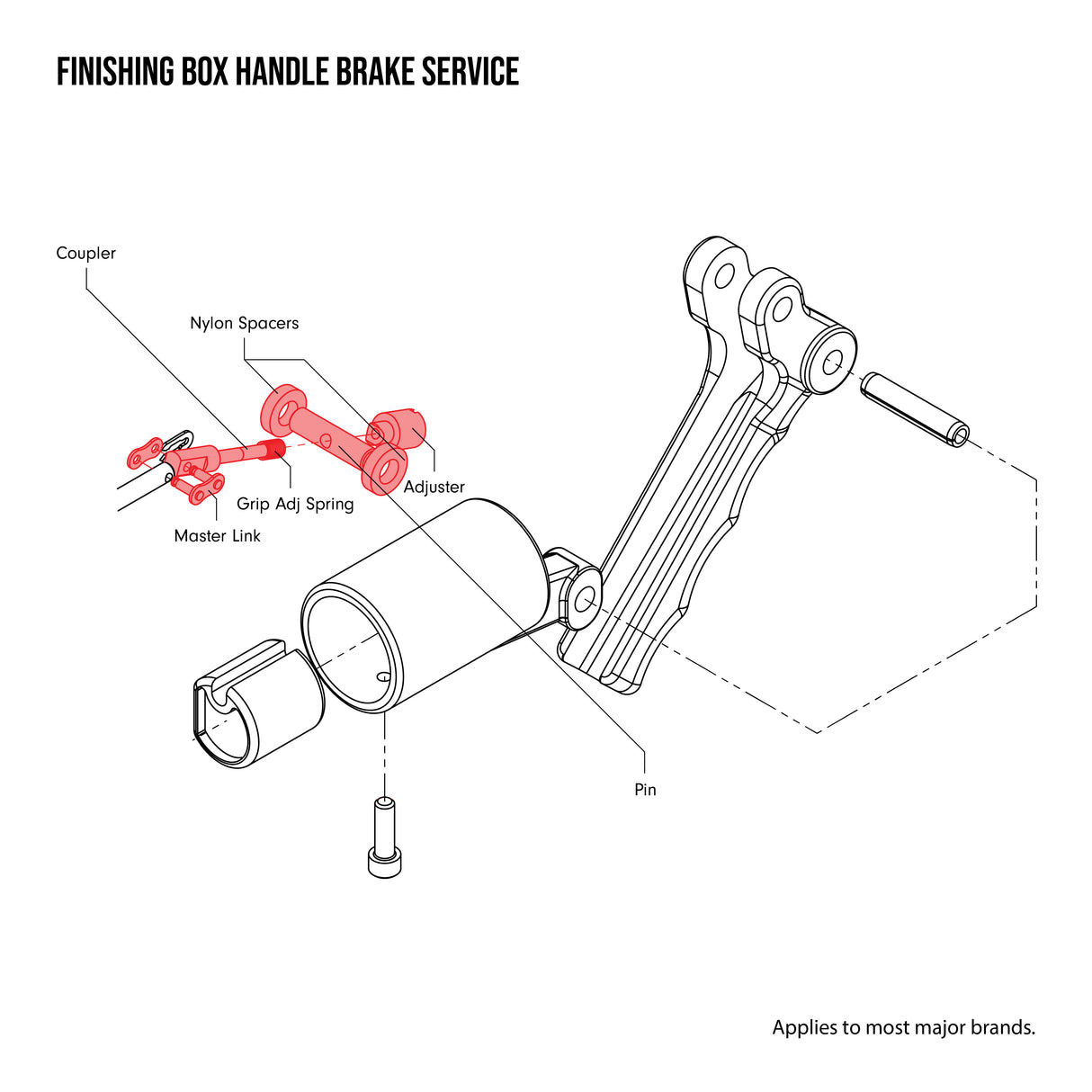 FINISHING BOX HANDLE BRAKE SERVICE

Coupler

Nylon Spacers

Adjuster

Grip Adj Spring

Master Link

Pin

Applies to most major brands.