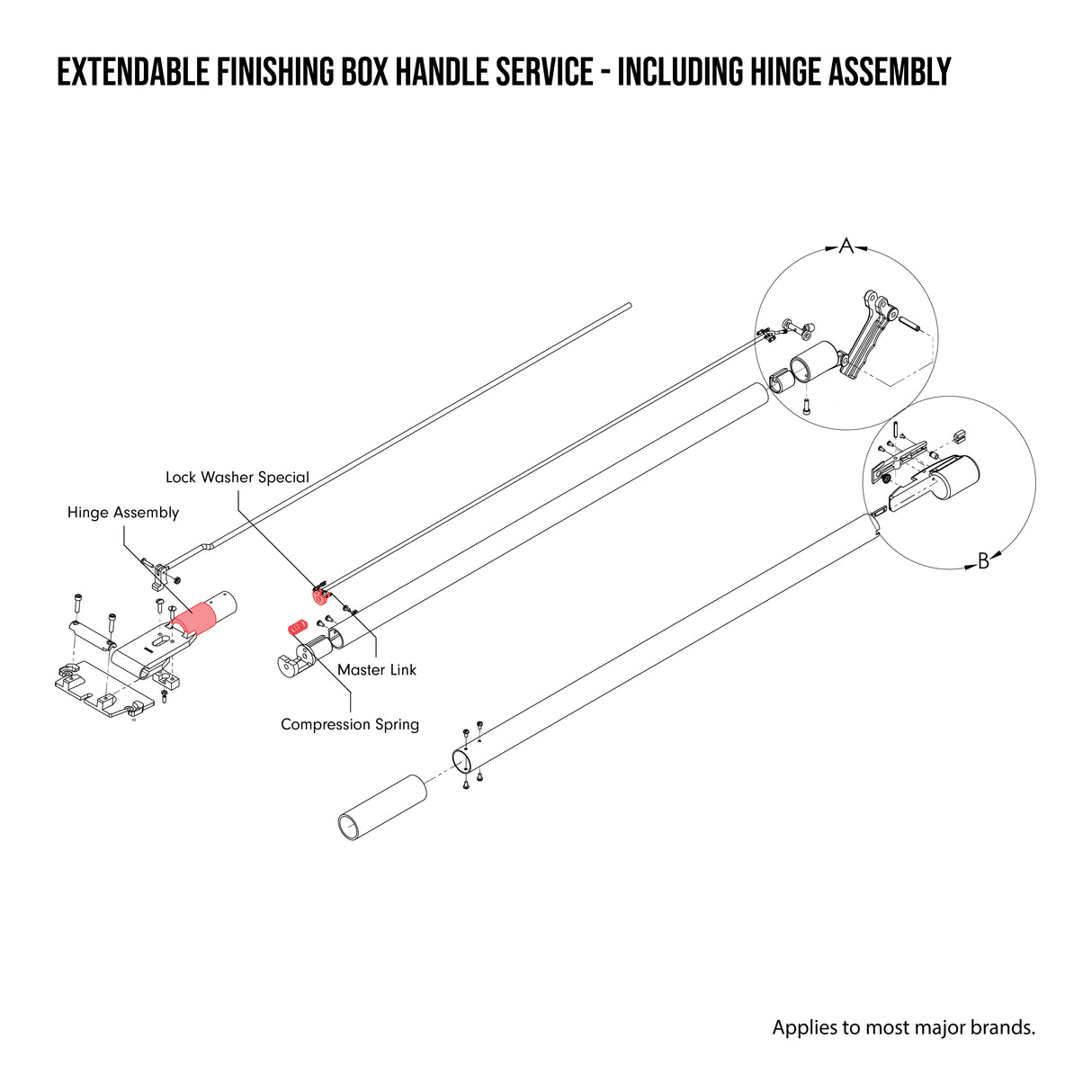 EXTENDABLE FINISHING BOX HANDLE SERVICE - INCLUDING HINGE ASSEMBLY

A

Lock Washer Special

Hinge Assembly

B

Master Link

Compression Spring

Applies to most major brands.