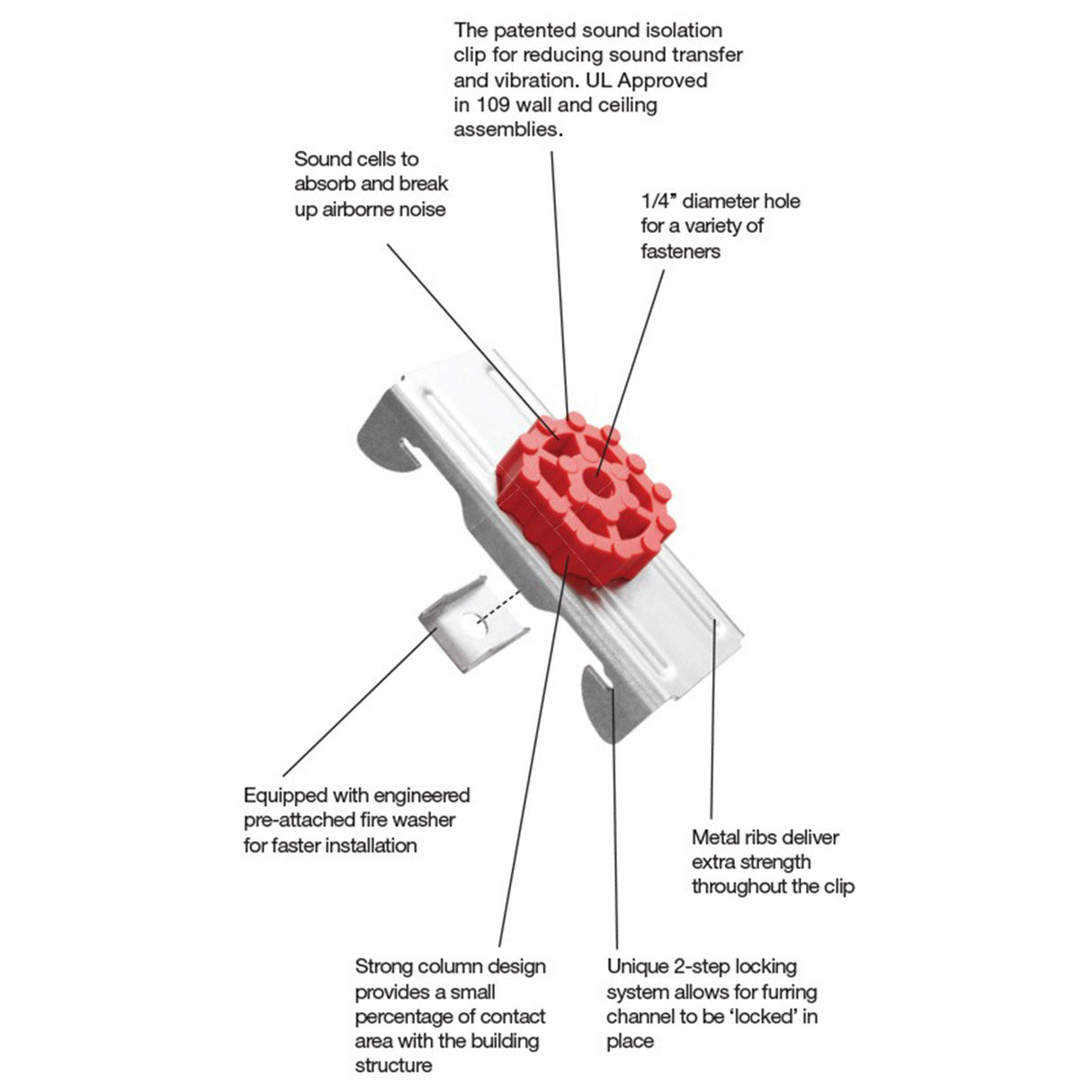 The patented sound isolation clip for reducing sound transfer and vibration. UL Approved in 109 wall and ceiling assemblies.

Sound cells to absorb and break up airborne noise

1/4" diameter hole for a variety of fasteners

Equipped with engineered pre-attached fire washer for faster installation

Metal ribs deliver extra strength throughout the clip

Strong column design provides a small percentage of contact area with the building structure

Unique 2-step locking system allows for furring channel to be 'locked' in place